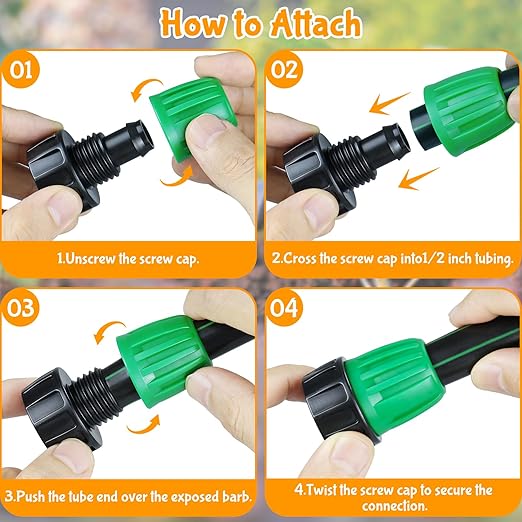 How to Attach

01

1.Unscrew the screw cap.

02

2.Cross the screw cap into1/2 inch tubing.

03

3.Push the tube end over the exposed barb.

04

4.Twist the screw cap to secure the connection.