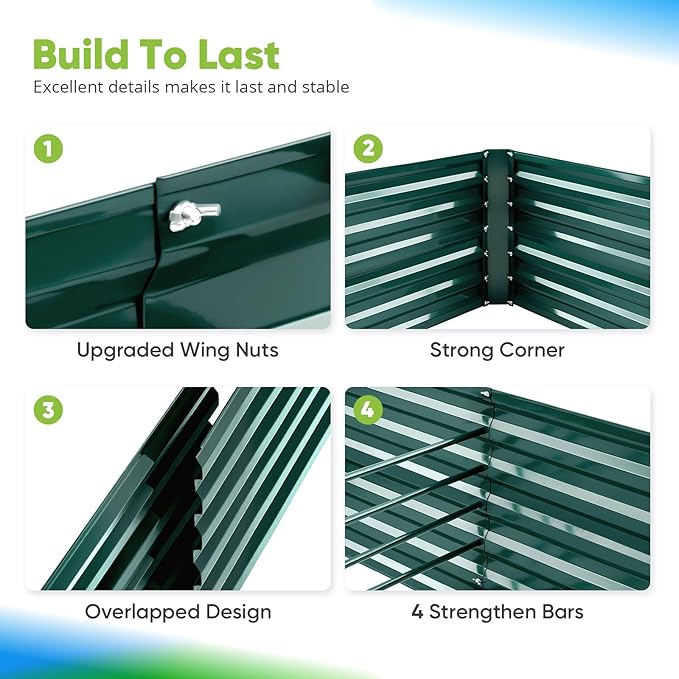 Build To Last

Excellent details makes it last and stable

1

Upgraded Wing Nuts

2

Strong Corner

3

Overlapped Design

4

4 Strengthen Bars