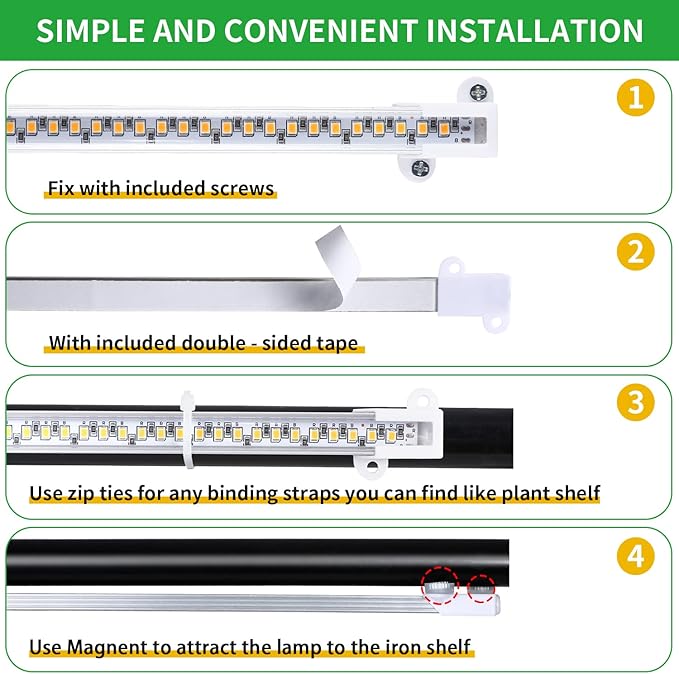 SIMPLE AND CONVENIENT INSTALLATION

1

Fix with included screws

2

With included double - sided tape

3

Use zip ties for any binding straps you can find like plant shelf

4

Use Magnent to attract the lamp to the iron shelf