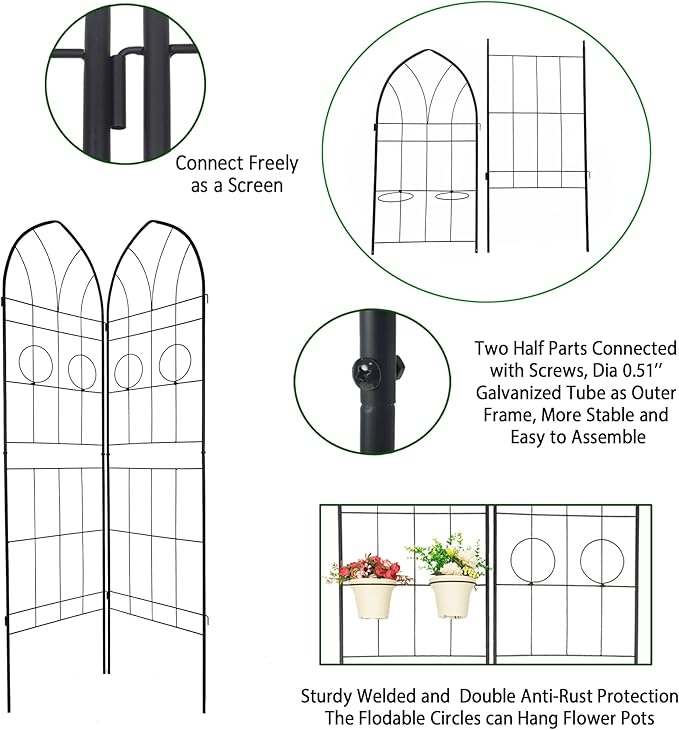 Connect Freely as a Screen

Two Half Parts Connected with Screws, Dia 0.51'' Galvanized Tube as Outer Frame, More Stable and Easy to Assemble

Sturdy Welded and Double Anti-Rust Protection
The Flodable Circles can Hang Flower Pots