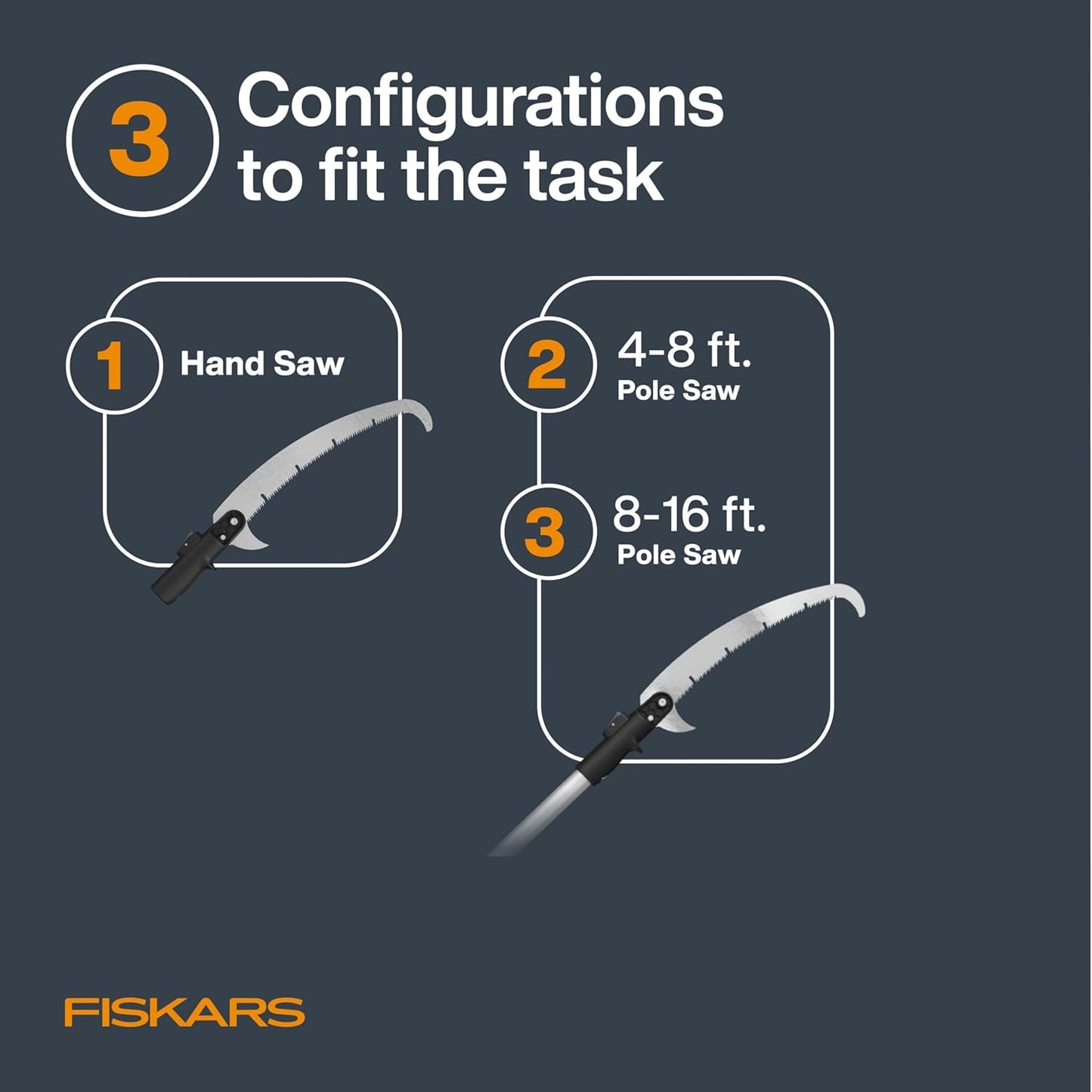 3 Configurations to fit the task

1 Hand Saw

2 4-8 ft. Pole Saw

3 8-16 ft. Pole Saw

FISKARS