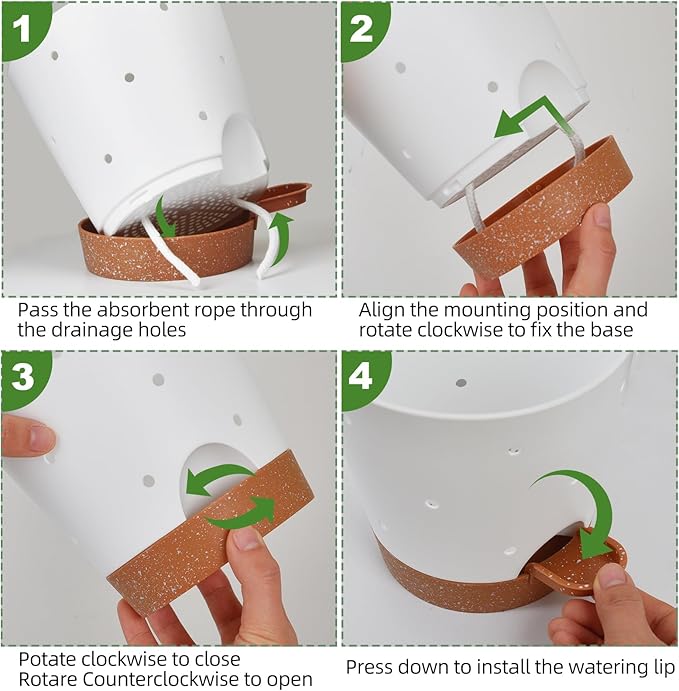 1

Pass the absorbent rope through the drainage holes

2

Align the mounting position and rotate clockwise to fix the base

3

Potate clockwise to close
Rotare Counterclockwise to open

4

Press down to install the watering lip