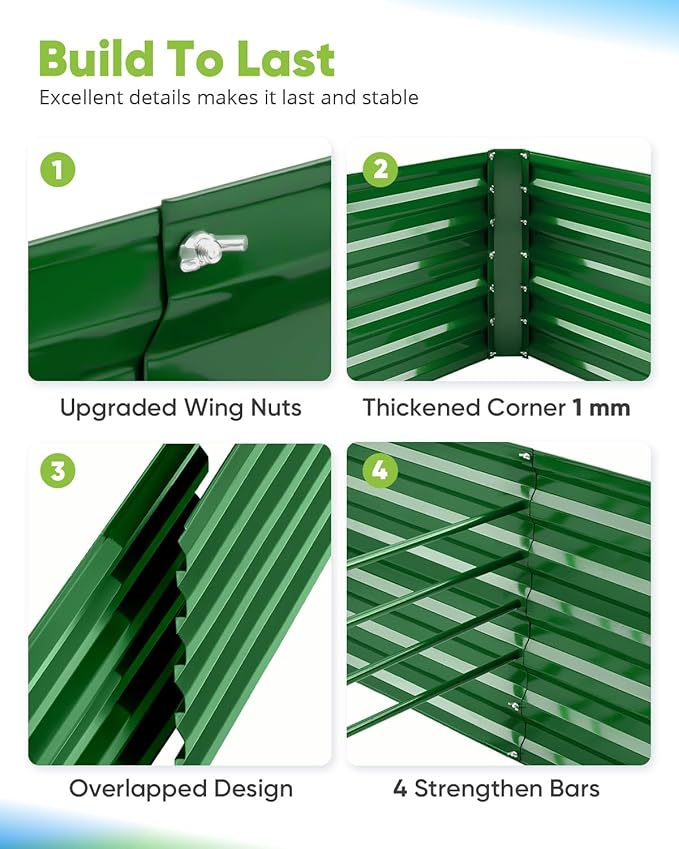 Build To Last
Excellent details makes it last and stable

1

Upgraded Wing Nuts

2

Thickened Corner 1 mm

3

Overlapped Design

4

4 Strengthen Bars