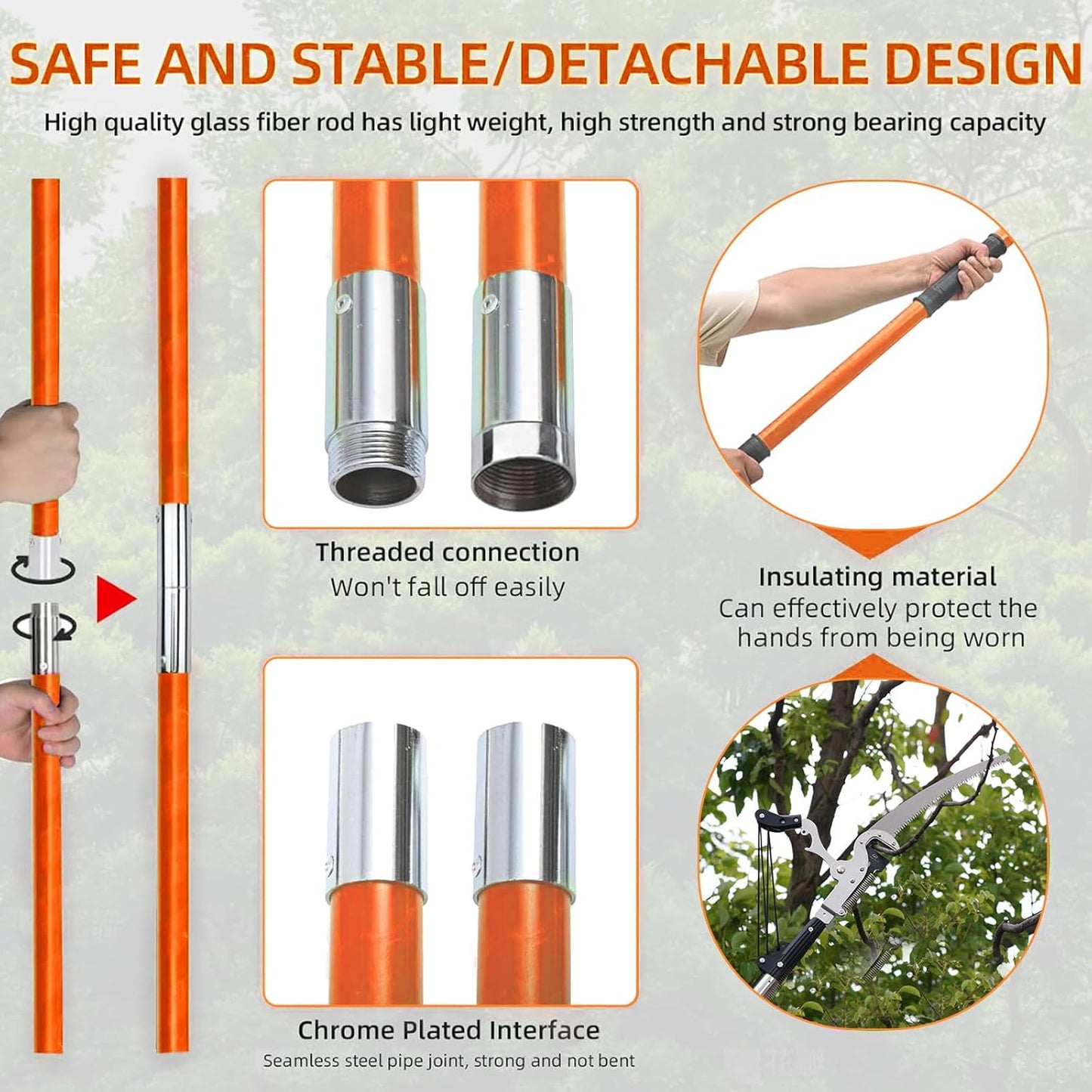 SAFE AND STABLE/DETACHABLE DESIGN

High quality glass fiber rod has light weight, high strength and strong bearing capacity

Threaded connection
Won't fall off easily

Insulating material
Can effectively protect the hands from being worn

Chrome Plated Interface
Seamless steel pipe joint, strong and not bent