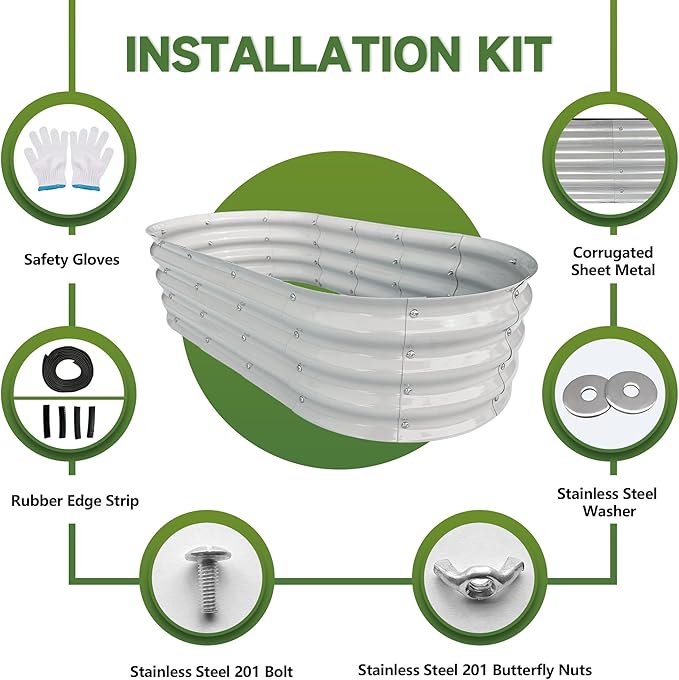 INSTALLATION KIT

Safety Gloves

Corrugated Sheet Metal

Rubber Edge Strip

Stainless Steel Washer

Stainless Steel 201 Bolt

Stainless Steel 201 Butterfly Nuts