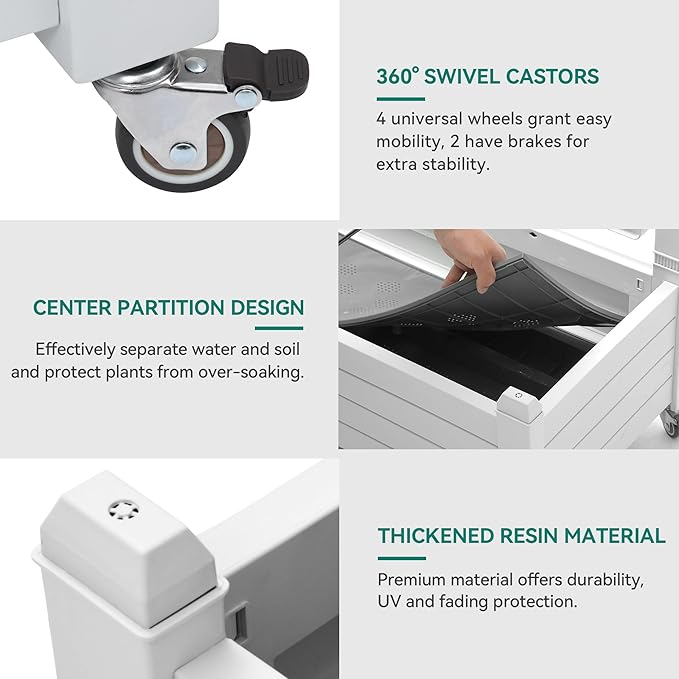 360° SWIVEL CASTORS

4 universal wheels grant easy mobility, 2 have brakes for extra stability.

CENTER PARTITION DESIGN

Effectively separate water and soil and protect plants from over-soaking.

THICKENED RESIN MATERIAL

Premium material offers durability, UV and fading protection.