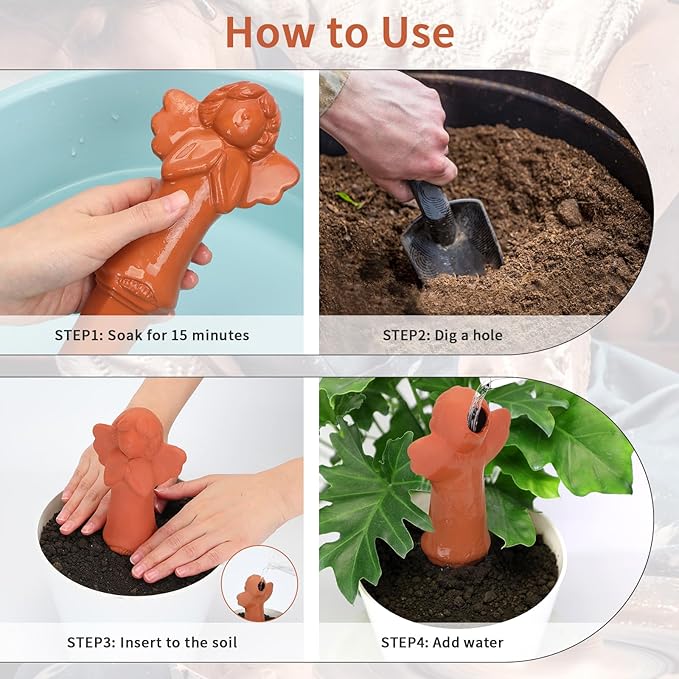 How to Use

STEP1: Soak for 15 minutes

STEP2: Dig a hole

STEP3: Insert to the soil

STEP4: Add water