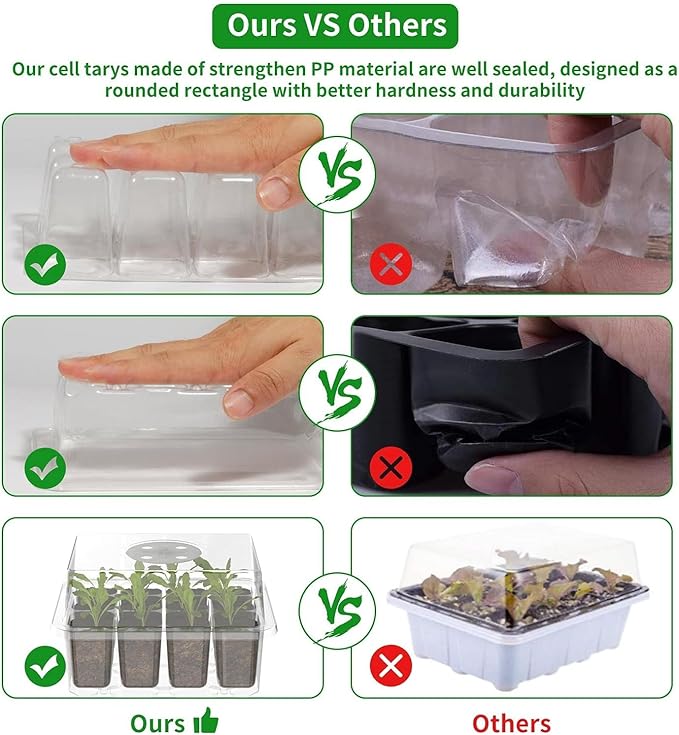 Ours VS Others

Our cell tarys made of strengthen PP material are well sealed, designed as a rounded rectangle with better hardness and durability

VS

VS

VS

Ours

Others