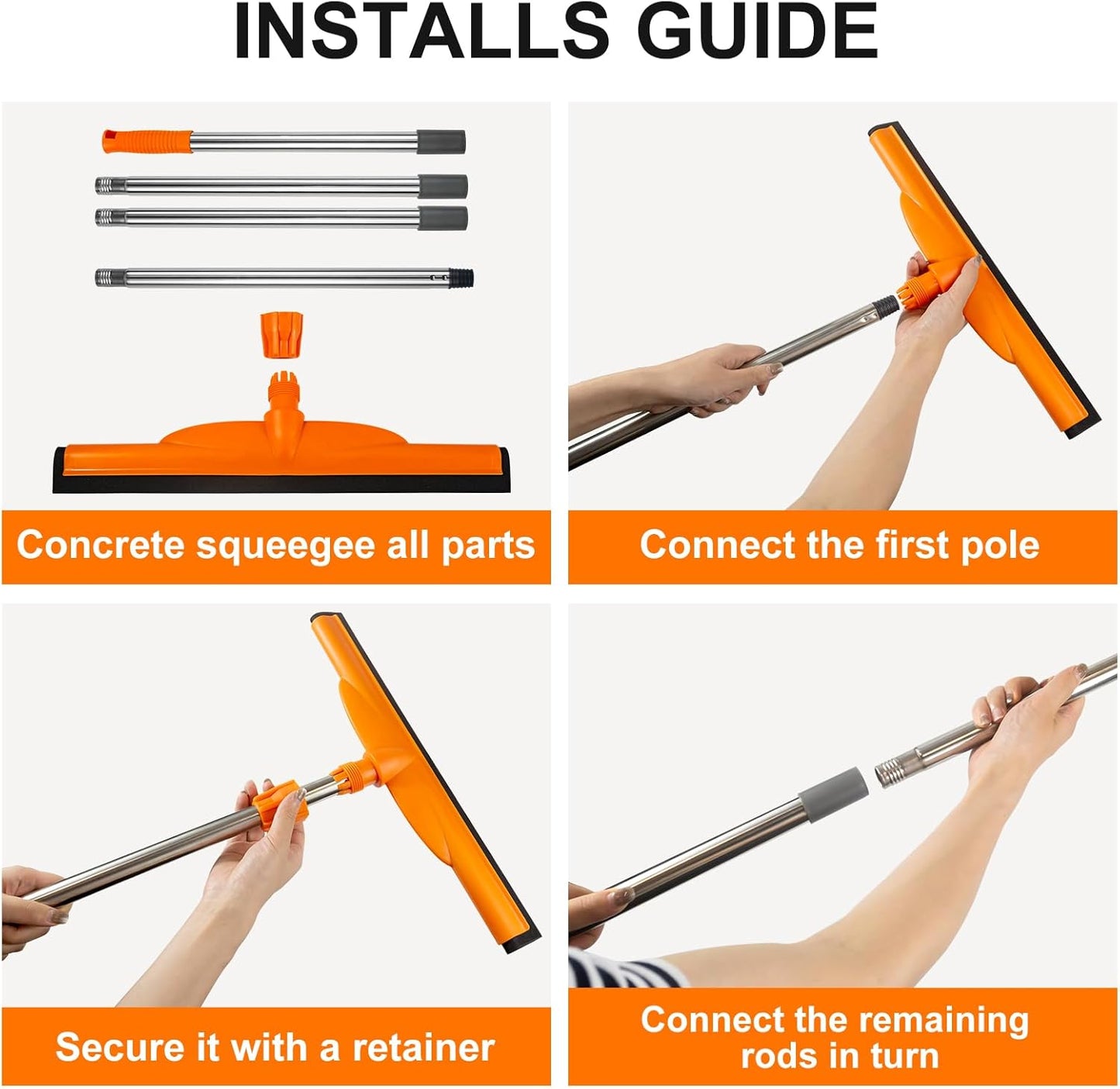 INSTALLS GUIDE

Concrete squeegee all parts

Connect the first pole

Secure it with a retainer

Connect the remaining rods in turn