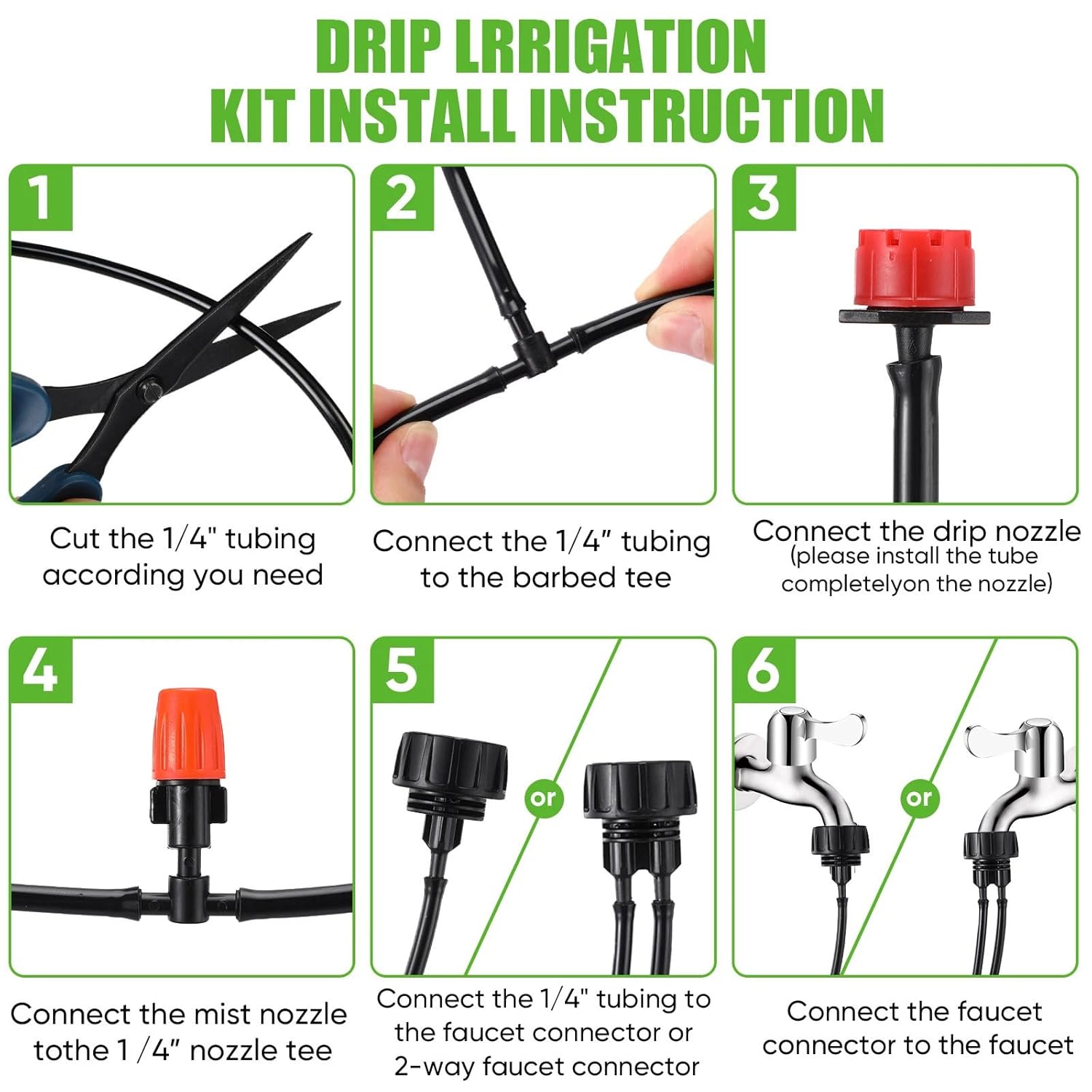 DRIP LRRIGATION
KIT INSTALL INSTRUCTION

1

Cut the 1/4" tubing according you need

2

Connect the 1/4" tubing to the barbed tee

3

Connect the drip nozzle
(please install the tube completelyon the nozzle)

4

Connect the mist nozzle tothe 1 /4" nozzle tee

5

or

Connect the 1/4" tubing to the faucet connector or 2-way faucet connector

6

or

Connect the faucet connector to the faucet