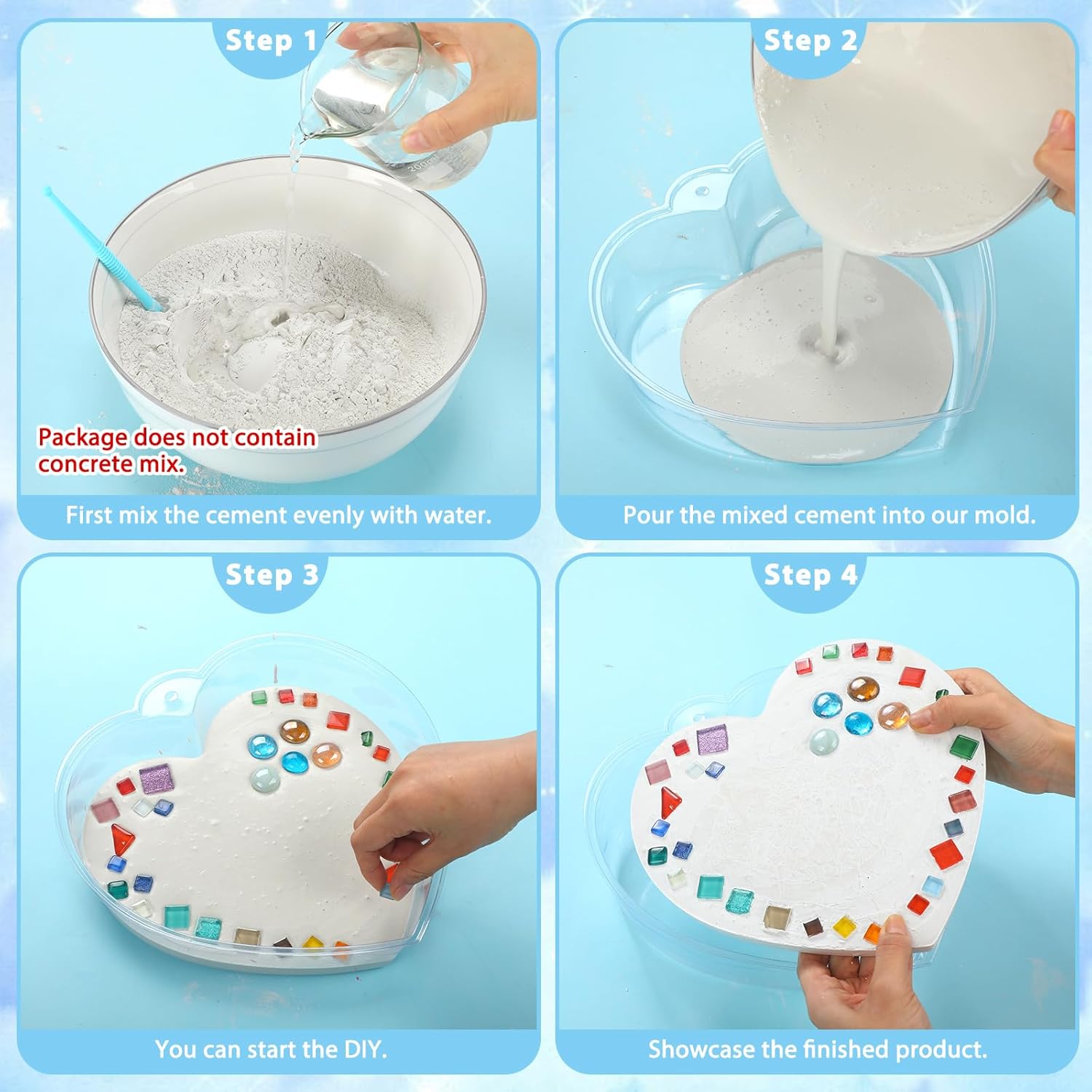 Step 1

200ml

Package does not contain concrete mix.

First mix the cement evenly with water.

Step 2

Pour the mixed cement into our mold.

Step 3

You can start the DIY.

Step 4

Showcase the finished product.