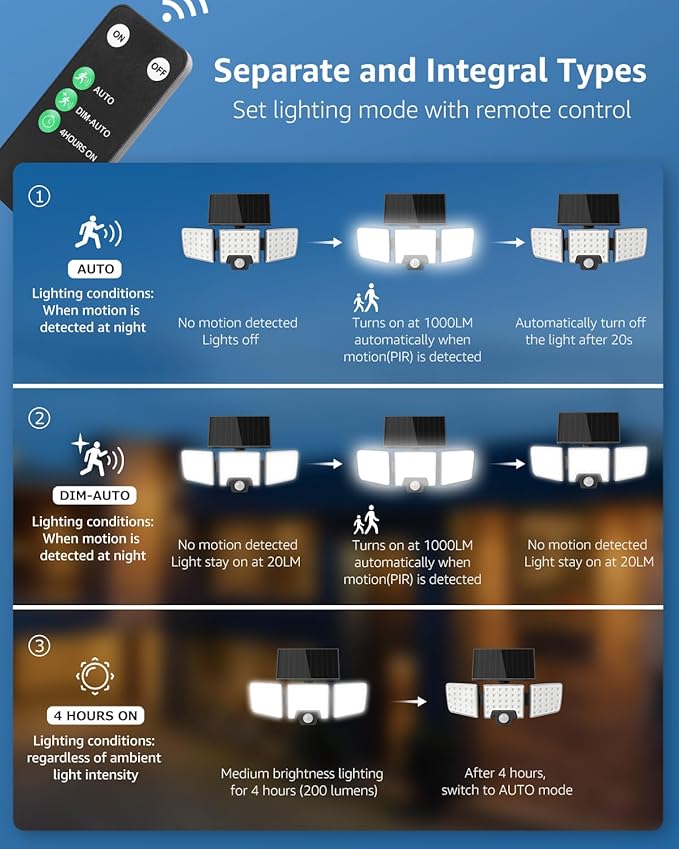 ON
OFF
AUTO
DIM-AUTO
4HOURS ON

Separate and Integral Types
Set lighting mode with remote control

①
AUTO
Lighting conditions: When motion is detected at night

No motion detected
Lights off

Turns on at 1000LM automatically when motion(PIR) is detected

Automatically turn off the light after 20s

②
DIM-AUTO
Lighting conditions: When motion is detected at night

No motion detected
Light stay on at 20LM

Turns on at 1000LM automatically when motion(PIR) is detected

No motion detected
Light stay on at 20LM

③
4 HOURS ON
Lighting conditions: regardless of ambient light intensity

Medium brightness lighting for 4 hours (200 lumens)

After 4 hours, switch to AUTO mode