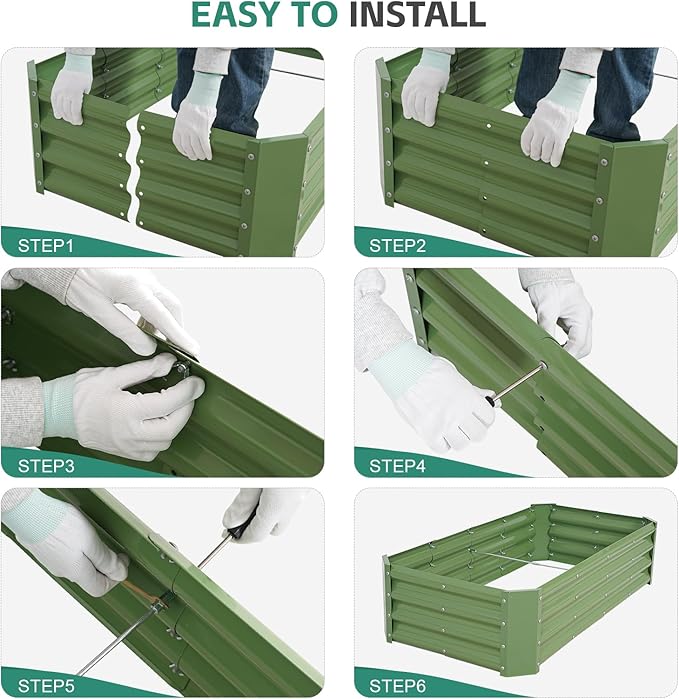 EASY TO INSTALL

STEP1

STEP2

STEP3

STEP4

STEP5

STEP6