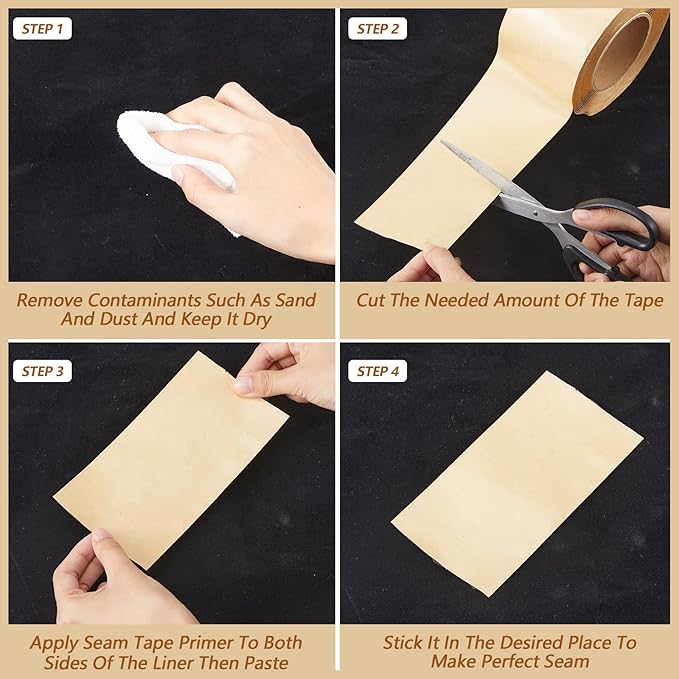 STEP 1

Remove Contaminants Such As Sand And Dust And Keep It Dry

STEP 2

Cut The Needed Amount Of The Tape

STEP 3

Apply Seam Tape Primer To Both Sides Of The Liner Then Paste

STEP 4

Stick It In The Desired Place To Make Perfect Seam