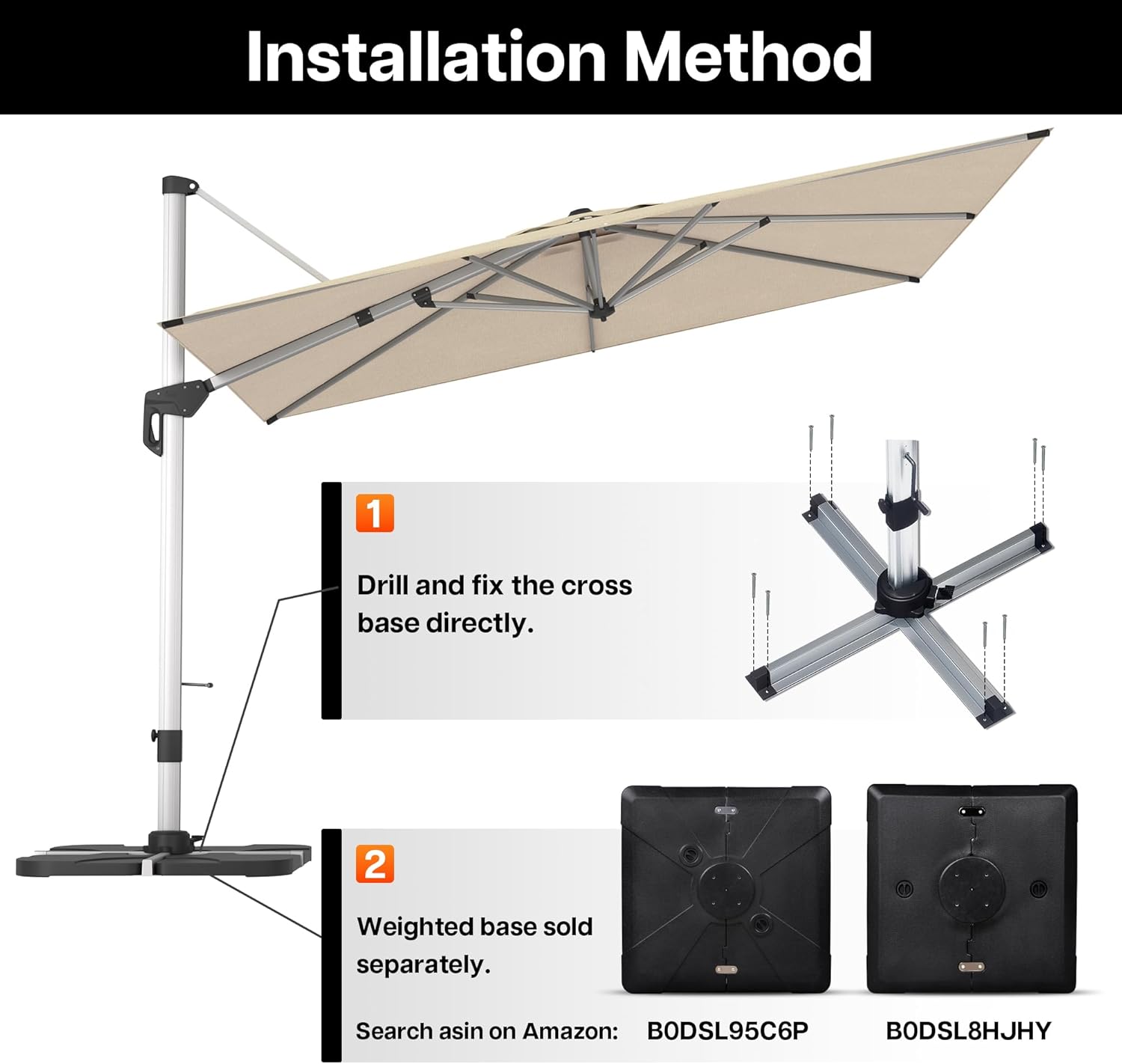 Installation Method

1

Drill and fix the cross base directly.

2

Weighted base sold separately.

Search asin on Amazon: B0DSL95C6P B0DSL8HJHY