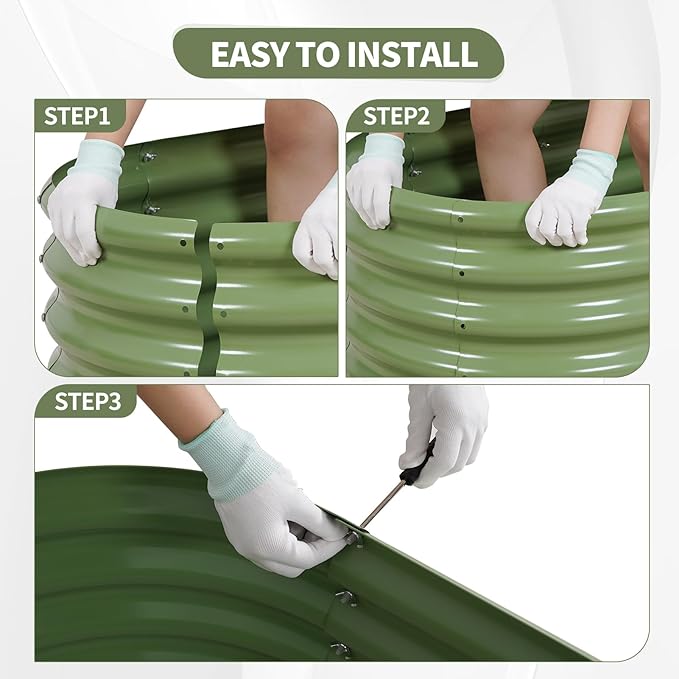 EASY TO INSTALL

STEP1

STEP2

STEP3