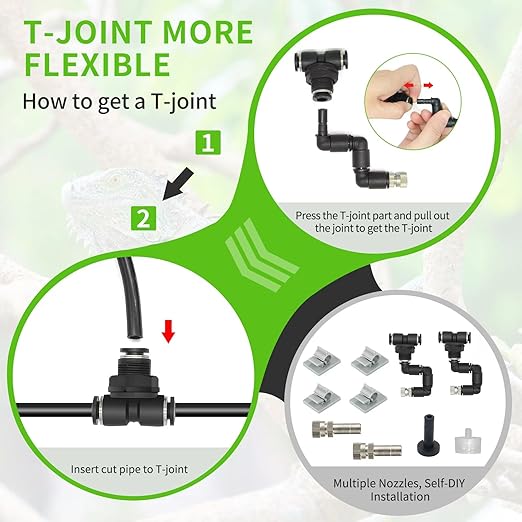 T-JOINT MORE FLEXIBLE

How to get a T-joint

1

2

Press the T-joint part and pull out the joint to get the T-joint

Insert cut pipe to T-joint

Multiple Nozzles, Self-DIY Installation