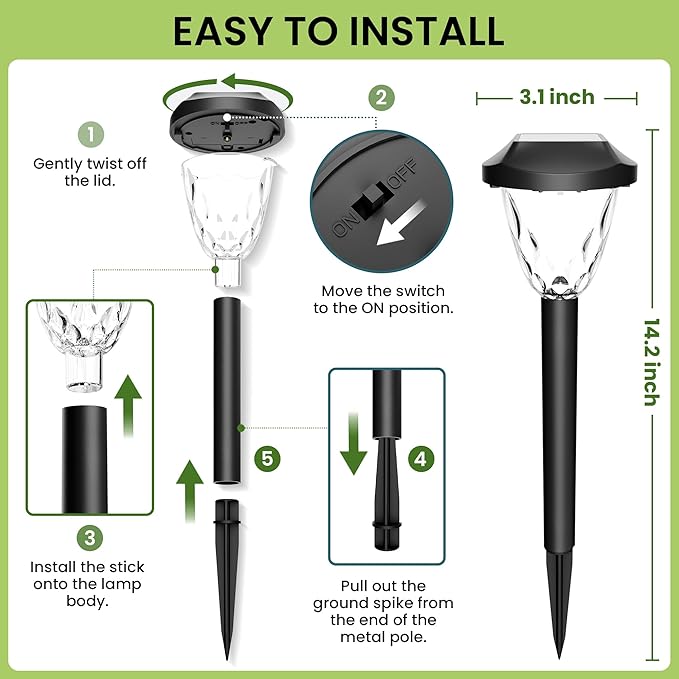 EASY TO INSTALL

1
Gently twist off the lid.

2
ON OFF
Move the switch to the ON position.

3.1 inch

14.2 inch

3
Install the stick onto the lamp body.

5

4
Pull out the ground spike from the end of the metal pole.