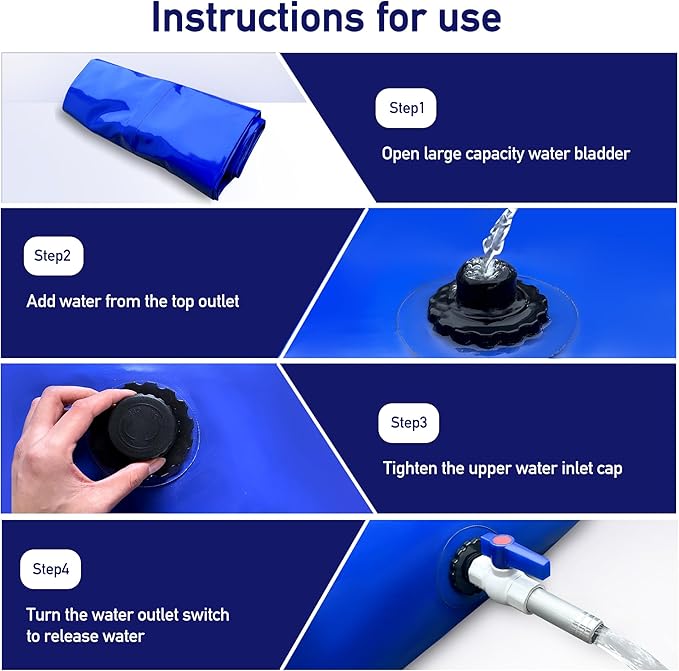 Instructions for use

Step1

Open large capacity water bladder

Step2

Add water from the top outlet

Step3

Tighten the upper water inlet cap

Step4

Turn the water outlet switch to release water