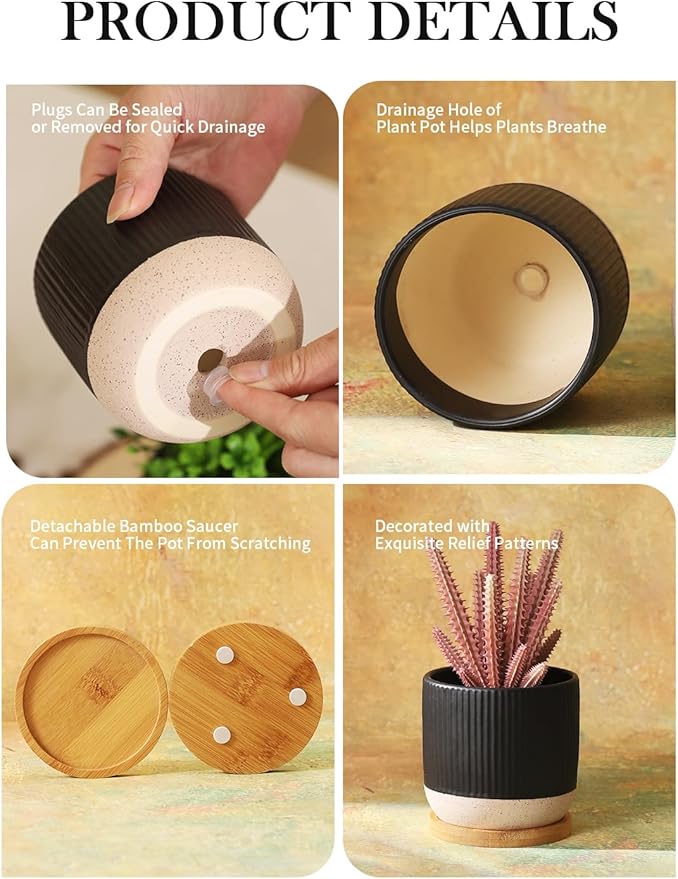 PRODUCT DETAILS

Plugs Can Be Sealed or Removed for Quick Drainage

Drainage Hole of Plant Pot Helps Plants Breathe

Detachable Bamboo Saucer Can Prevent The Pot From Scratching

Decorated with Exquisite Relief Patterns