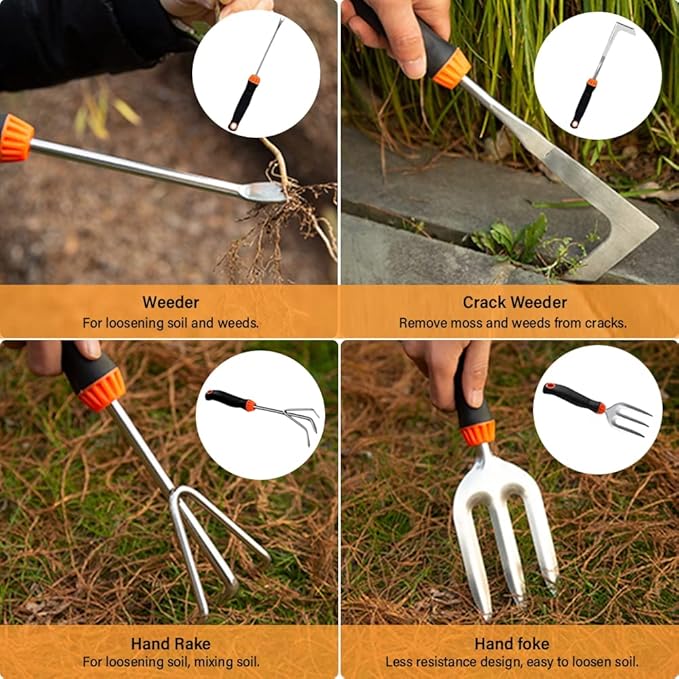 Weeder
For loosening soil and weeds.

Crack Weeder
Remove moss and weeds from cracks.

Hand Rake
For loosening soil, mixing soil.

Hand foke
Less resistance design, easy to loosen soil.