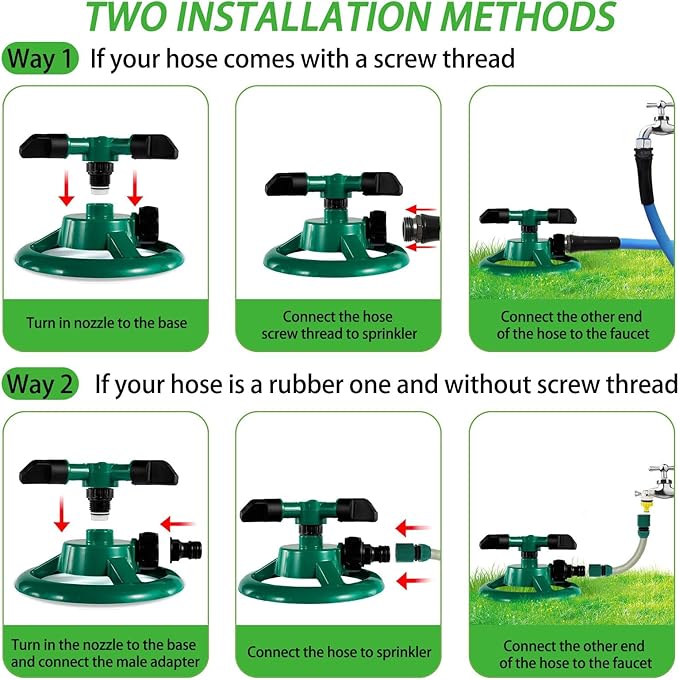 TWO INSTALLATION METHODS

Way 1 If your hose comes with a screw thread

Turn in nozzle to the base

Connect the hose screw thread to sprinkler

Connect the other end of the hose to the faucet

Way 2 If your hose is a rubber one and without screw thread

Turn in the nozzle to the base and connect the male adapter

Connect the hose to sprinkler

Connect the other end of the hose to the faucet