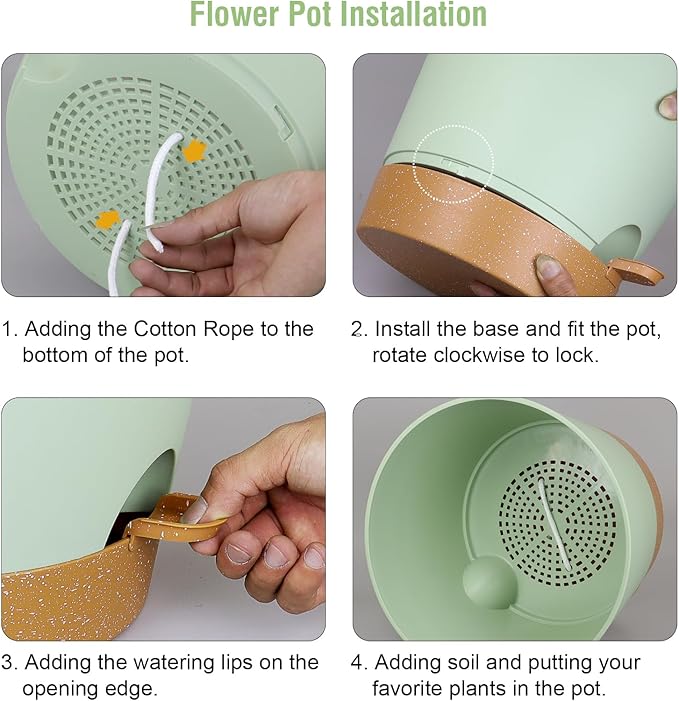 Flower Pot Installation

1. Adding the Cotton Rope to the bottom of the pot.

2. Install the base and fit the pot, rotate clockwise to lock.

3. Adding the watering lips on the opening edge.

4. Adding soil and putting your favorite plants in the pot.