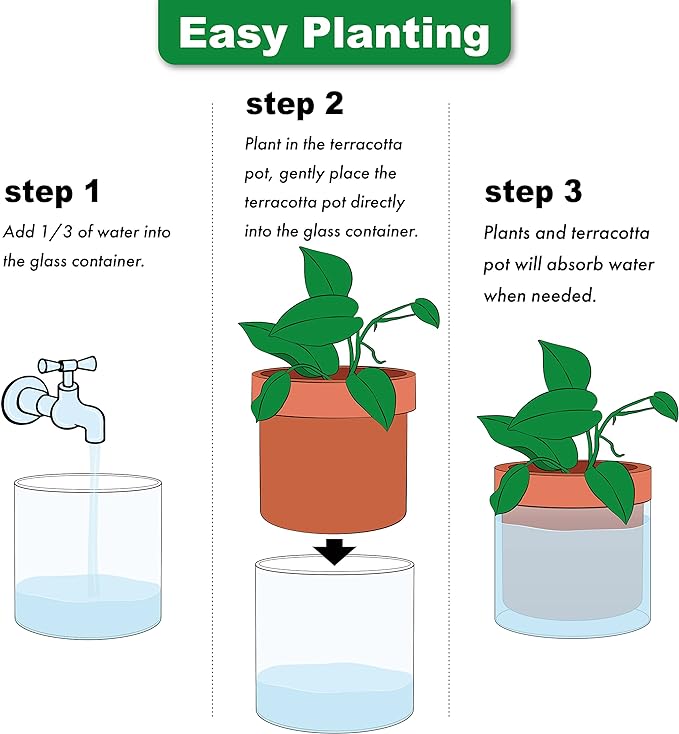 Easy Planting

step 1

Add 1/3 of water into the glass container.

step 2

Plant in the terracotta pot, gently place the terracotta pot directly into the glass container.

step 3

Plants and terracotta pot will absorb water when needed.