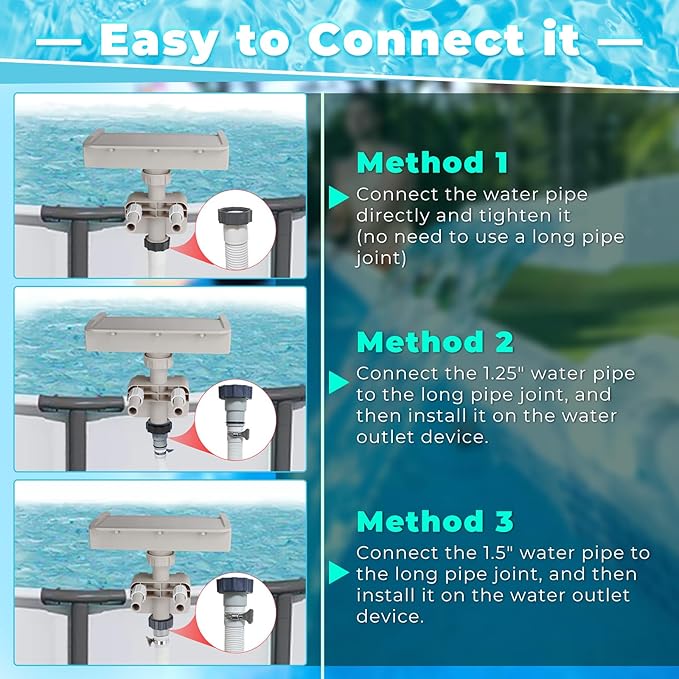 — Easy to Connect it —

Method 1

Connect the water pipe directly and tighten it (no need to use a long pipe joint)

Method 2

Connect the 1.25" water pipe to the long pipe joint, and then install it on the water outlet device.

Method 3

Connect the 1.5" water pipe to the long pipe joint, and then install it on the water outlet device.