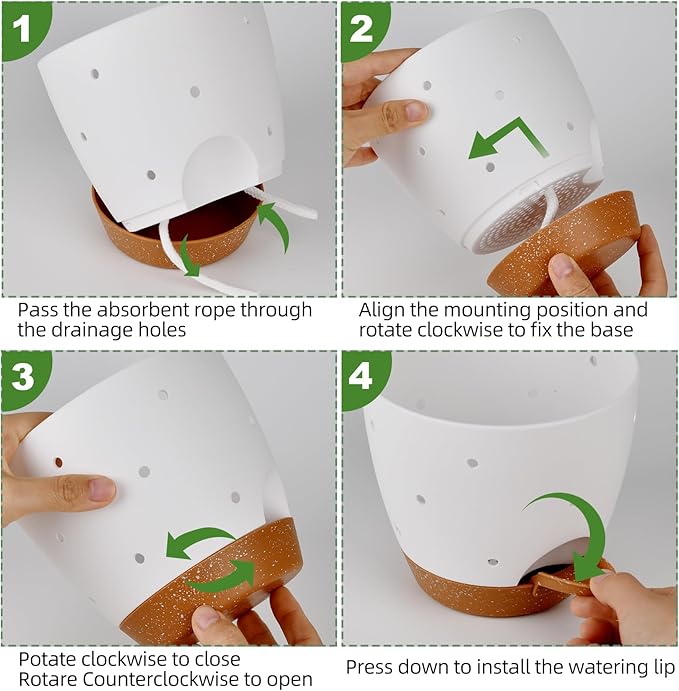 1

Pass the absorbent rope through the drainage holes

2

Align the mounting position and rotate clockwise to fix the base

3

Potate clockwise to close
Rotare Counterclockwise to open

4

Press down to install the watering lip