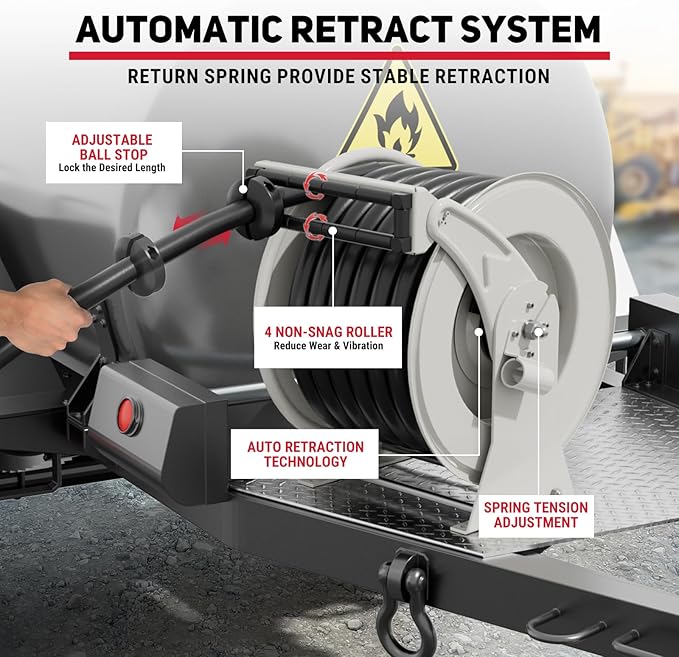 AUTOMATIC RETRACT SYSTEM

RETURN SPRING PROVIDE STABLE RETRACTION

ADJUSTABLE BALL STOP
Lock the Desired Length

4 NON-SNAG ROLLER
Reduce Wear & Vibration

AUTO RETRACTION TECHNOLOGY

SPRING TENSION ADJUSTMENT