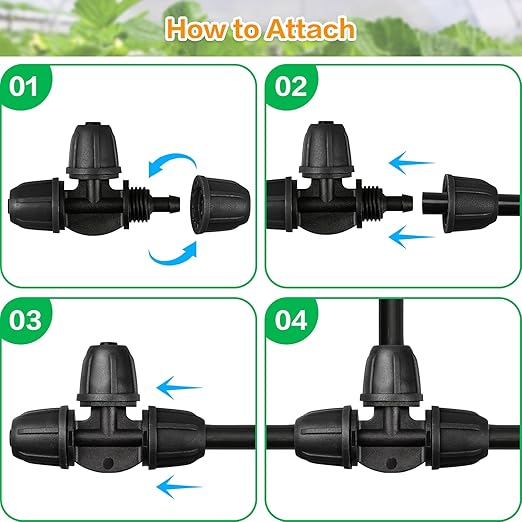 How to Attach

01

02

03

04