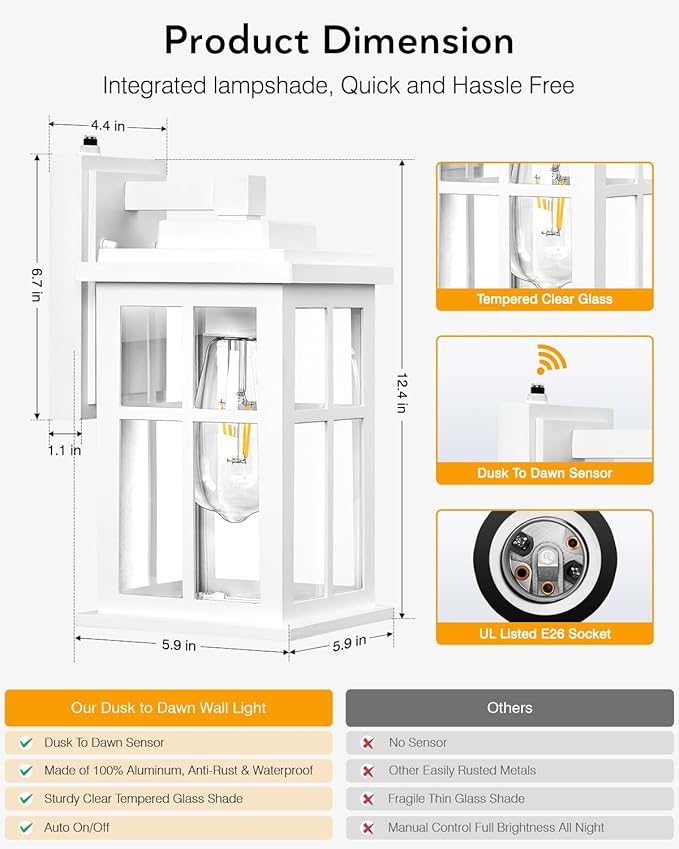 Product Dimension

Integrated lampshade, Quick and Hassle Free

4.4 in

6.7 in

1.1 in

12.4 in

5.9 in

5.9 in

Tempered Clear Glass

Dusk To Dawn Sensor

UL Listed E26 Socket

| Our Dusk to Dawn Wall Light | Others |
|---|---|
| Dusk To Dawn Sensor | No Sensor |
| Made of 100% Aluminum, Anti-Rust & Waterproof | Other Easily Rusted Metals |
| Sturdy Clear Tempered Glass Shade | Fragile Thin Glass Shade |
| Auto On/Off | Manual Control Full Brightness All Night |