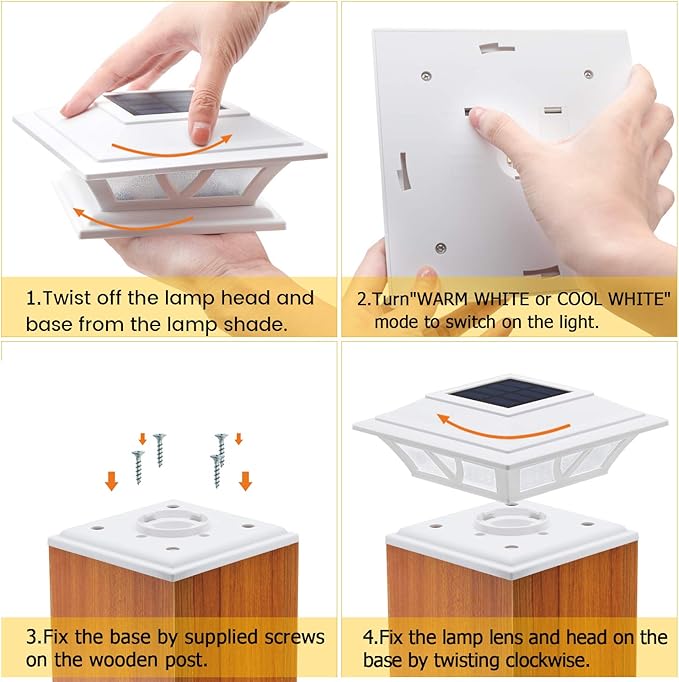 1.Twist off the lamp head and base from the lamp shade.

2.Turn"WARM WHITE or COOL WHITE" mode to switch on the light.

3.Fix the base by supplied screws on the wooden post.

4.Fix the lamp lens and head on the base by twisting clockwise.