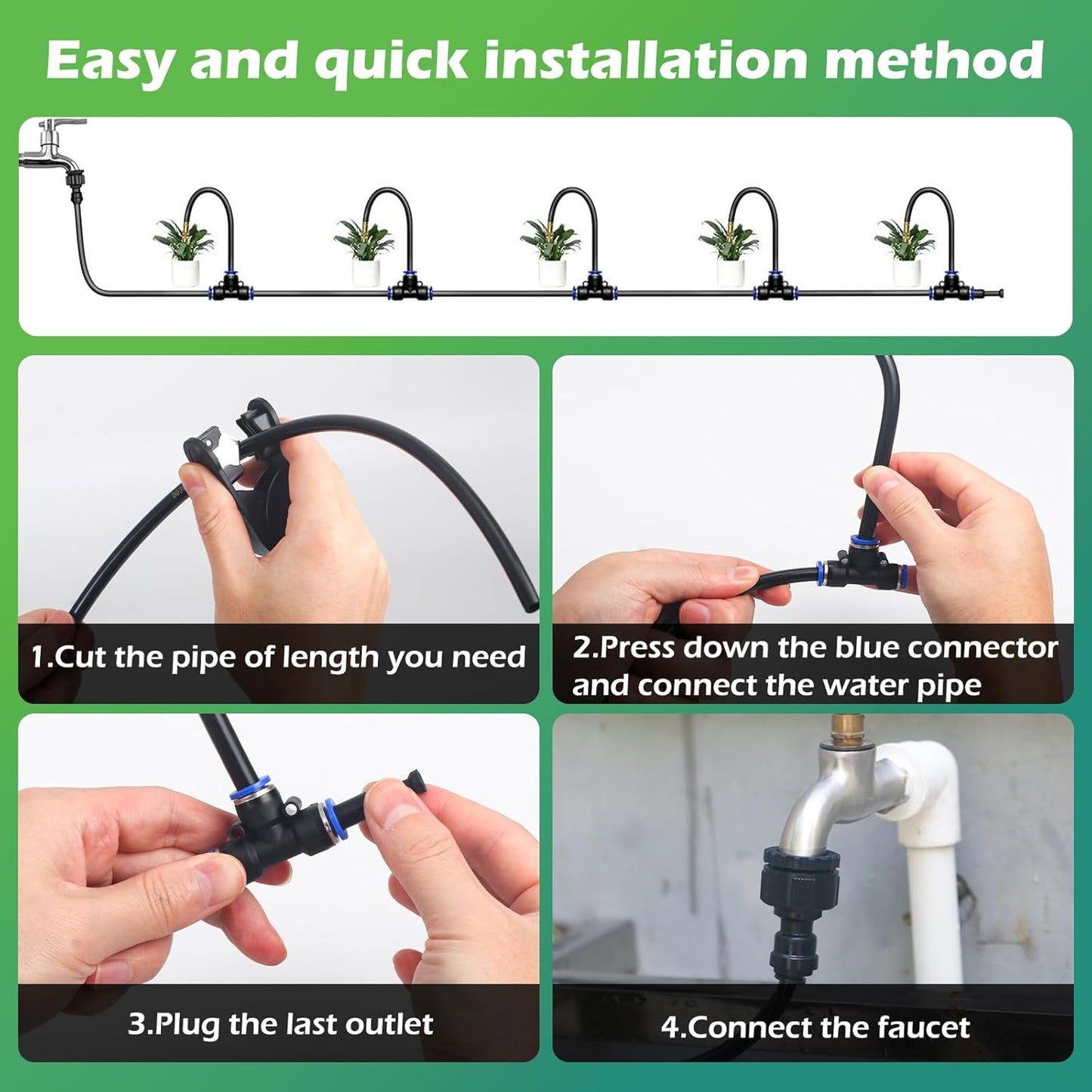 Easy and quick installation method

1.Cut the pipe of length you need

2.Press down the blue connector and connect the water pipe

3.Plug the last outlet

4.Connect the faucet