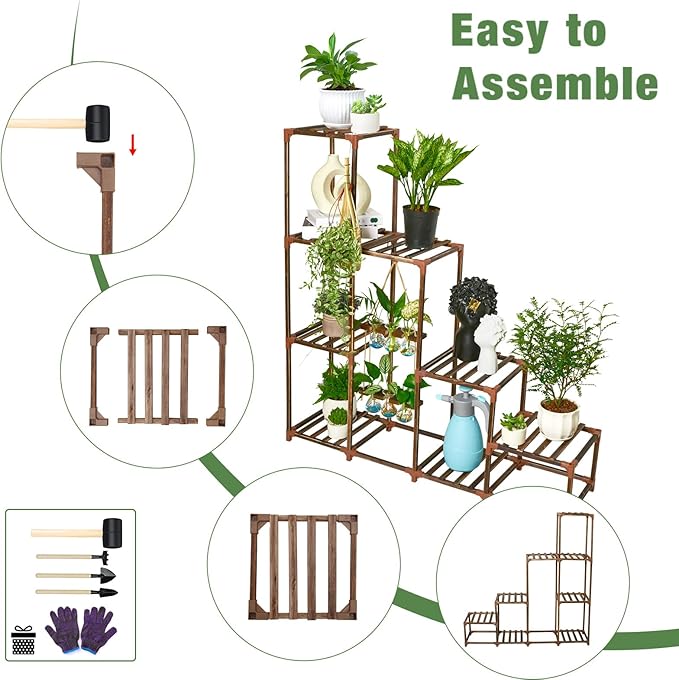 Easy to Assemble