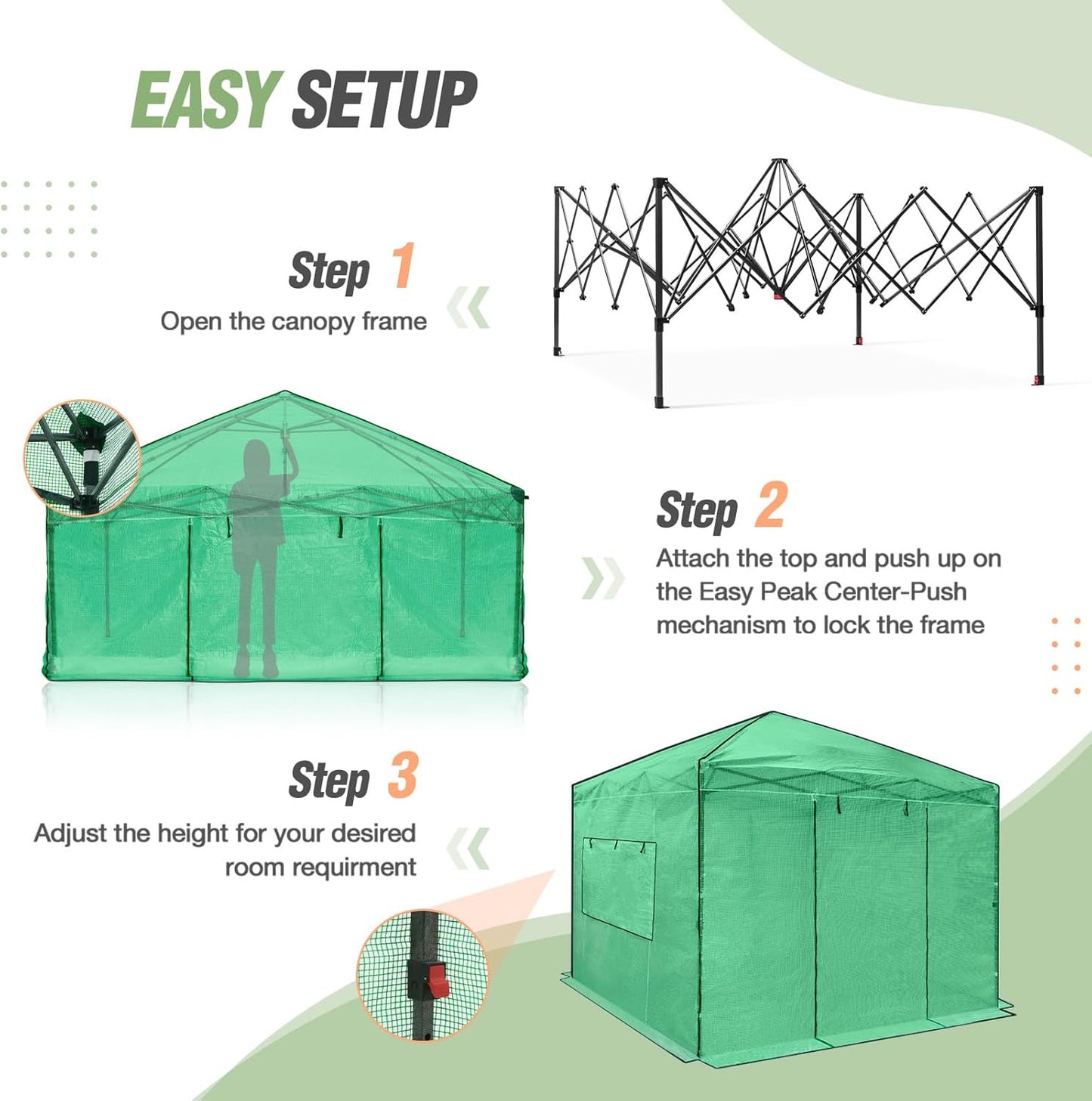 EASY SETUP

Step 1
Open the canopy frame

Step 2
Attach the top and push up on the Easy Peak Center-Push mechanism to lock the frame

Step 3
Adjust the height for your desired room requirment