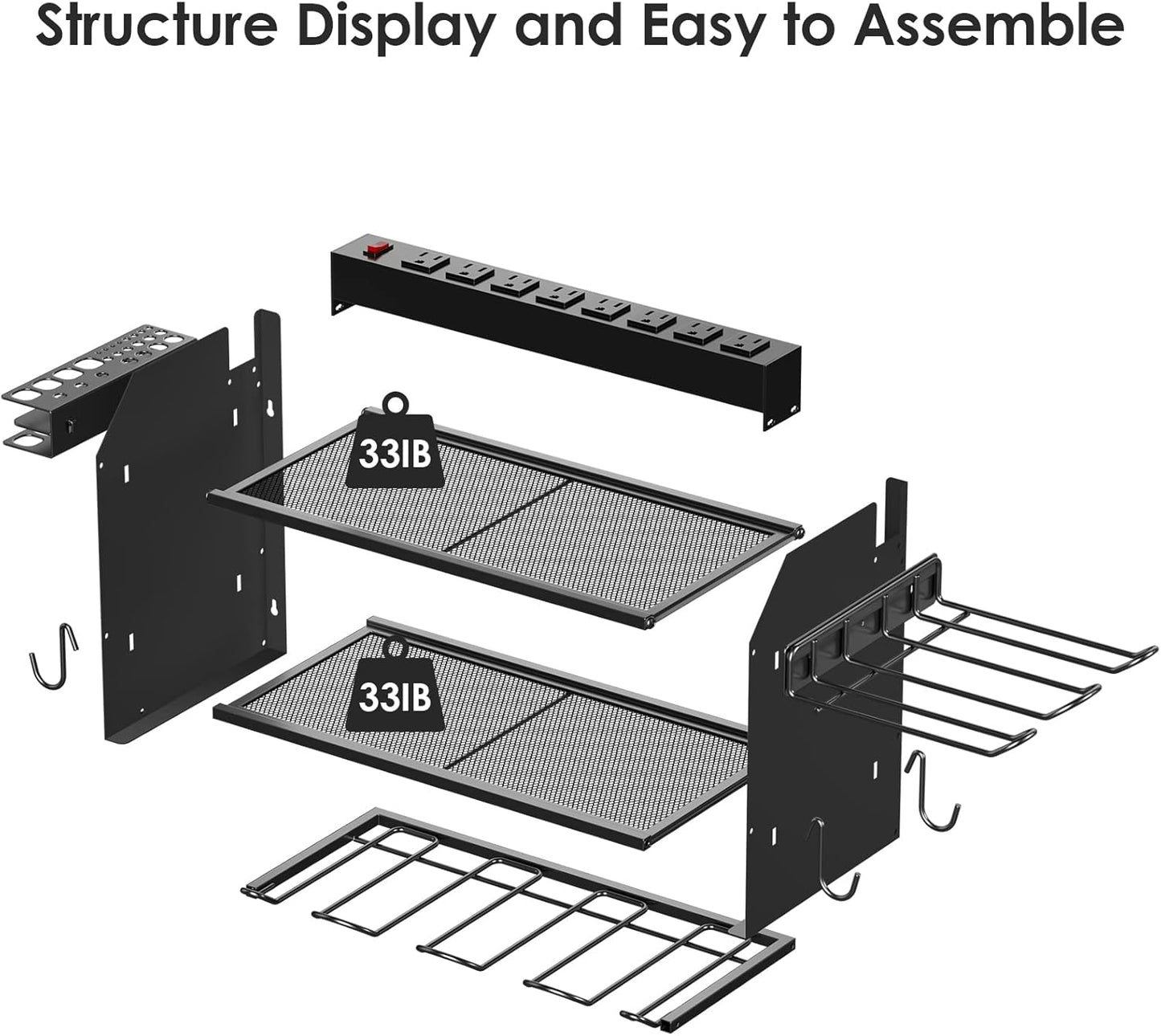 Structure Display and Easy to Assemble

33IB

33IB