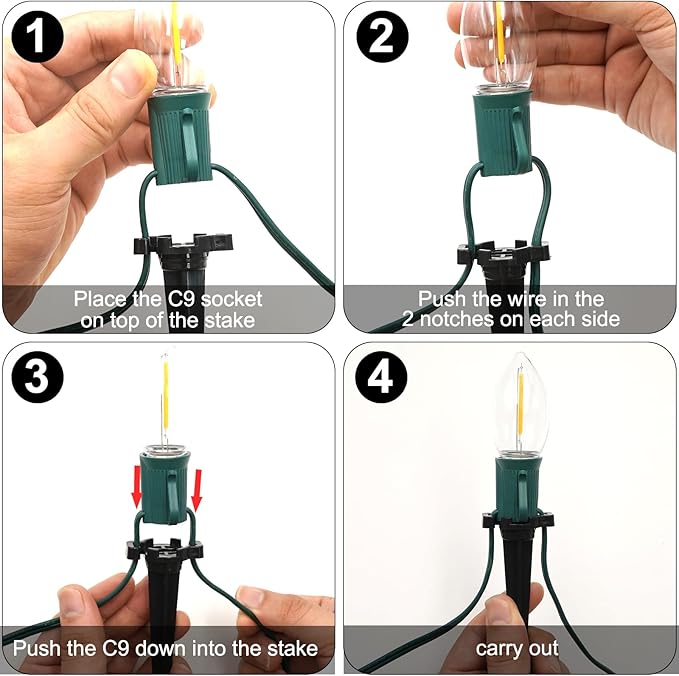 1

Place the C9 socket on top of the stake

2

Push the wire in the 2 notches on each side

3

Push the C9 down into the stake

4

carry out