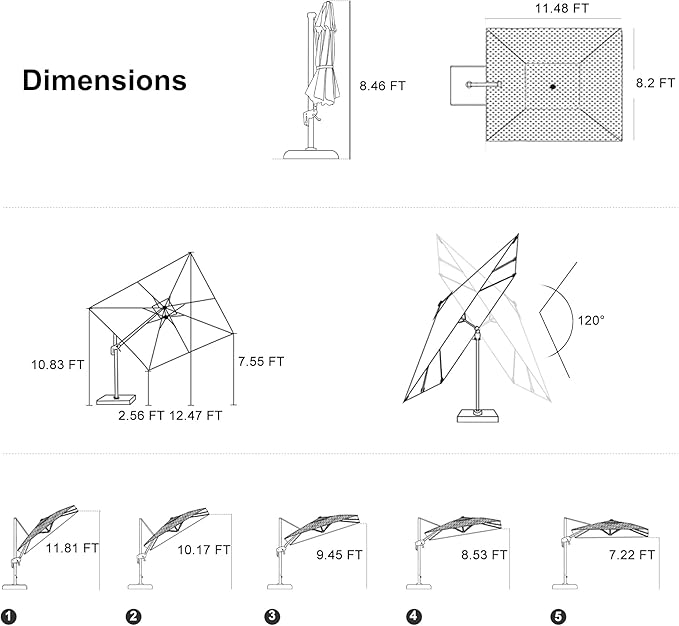 Dimensions

8.46 FT

11.48 FT

8.2 FT

10.83 FT

7.55 FT

2.56 FT 12.47 FT

120°

11.81 FT

10.17 FT

9.45 FT

8.53 FT

7.22 FT

1 2 3 4 5