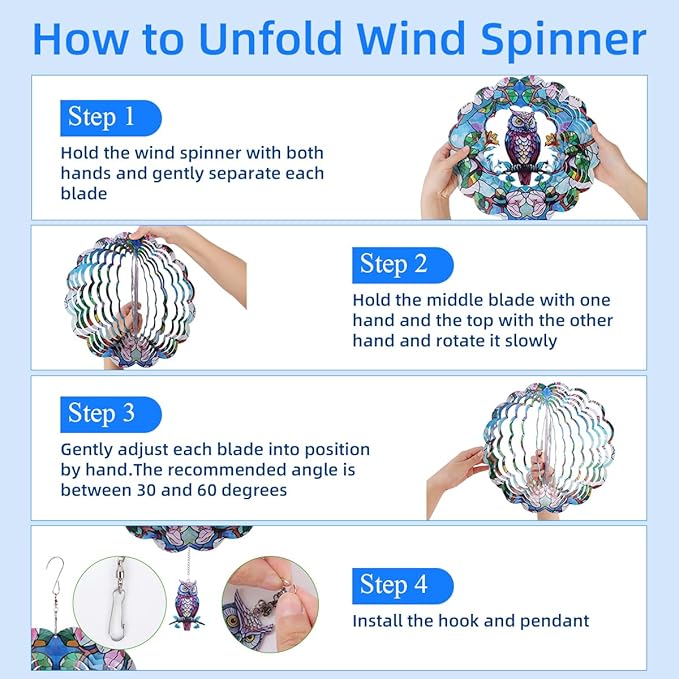 How to Unfold Wind Spinner

Step 1

Hold the wind spinner with both hands and gently separate each blade

Step 2

Hold the middle blade with one hand and the top with the other hand and rotate it slowly

Step 3

Gently adjust each blade into position by hand.The recommended angle is between 30 and 60 degrees

Step 4

Install the hook and pendant