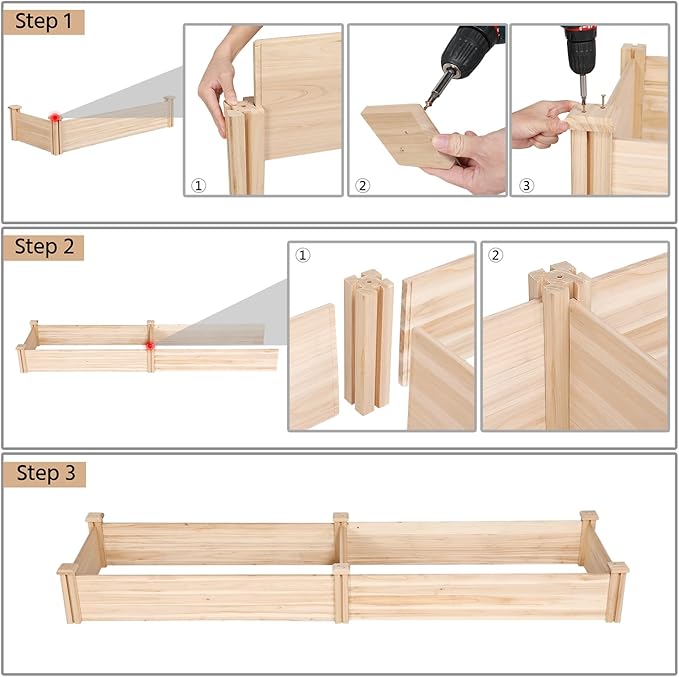 Step 1

①

②

③

Step 2

①

②

Step 3