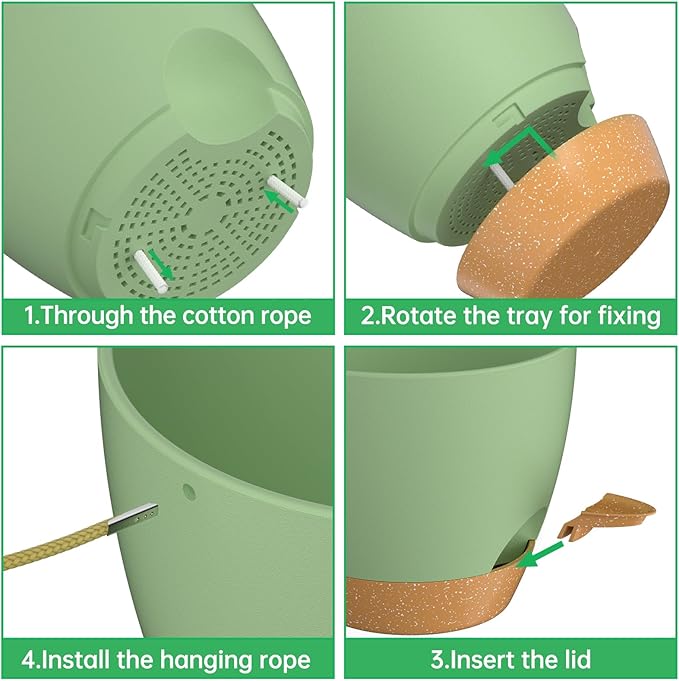 1.Through the cotton rope

2.Rotate the tray for fixing

4.Install the hanging rope

3.Insert the lid