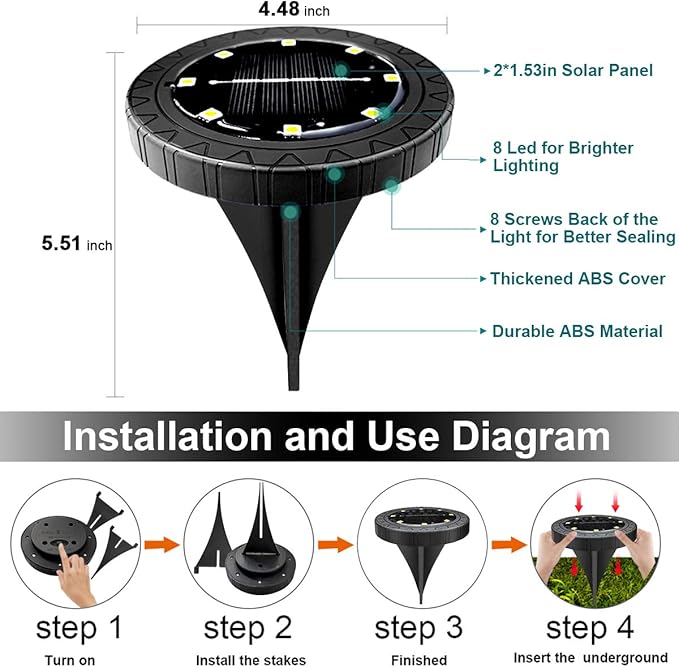 4.48 inch

5.51 inch

2*1.53in Solar Panel

8 Led for Brighter Lighting

8 Screws Back of the Light for Better Sealing

Thickened ABS Cover

Durable ABS Material

Installation and Use Diagram

step 1
Turn on

step 2
Install the stakes

step 3
Finished

step 4
Insert the underground