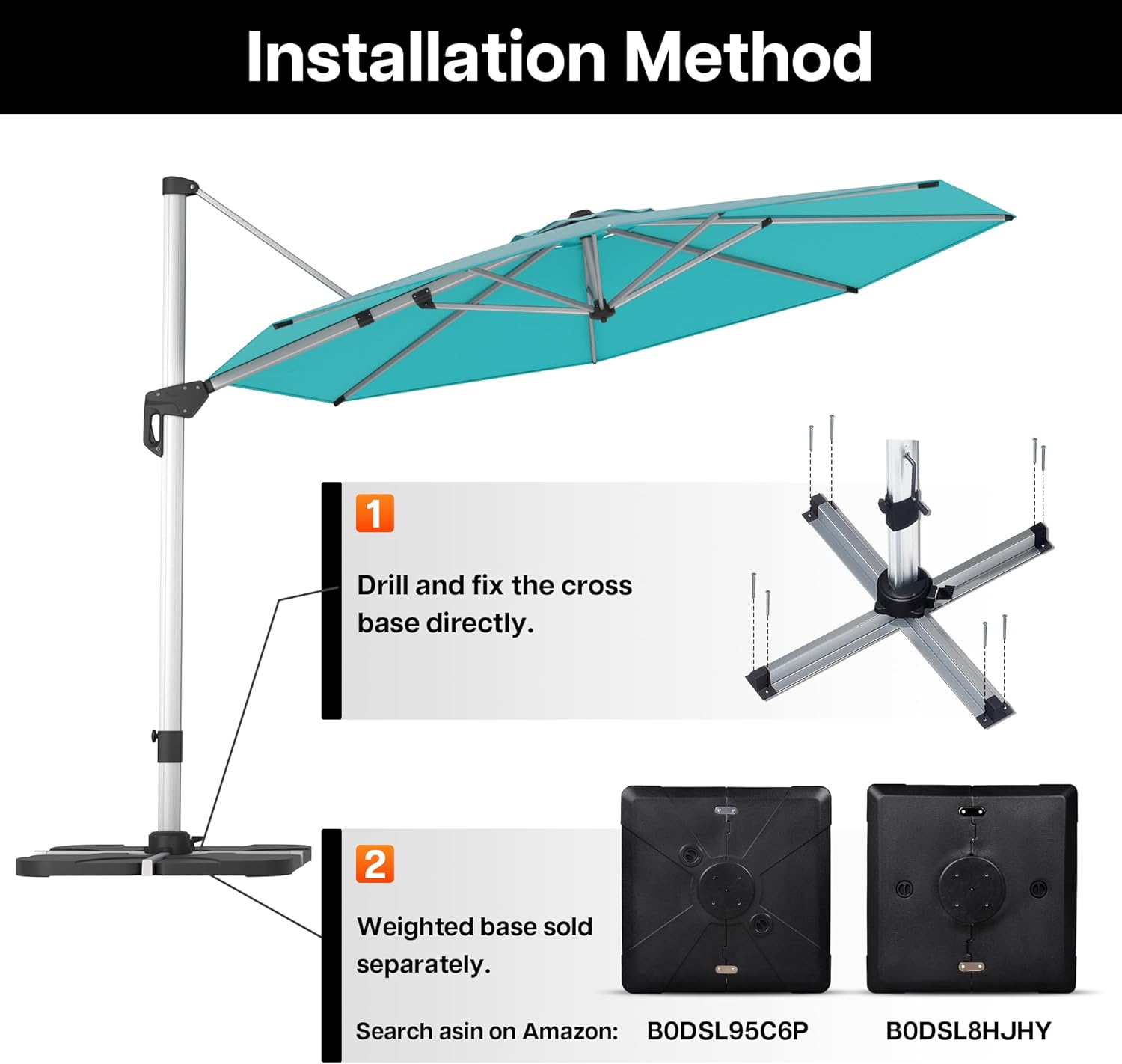 Installation Method

1

Drill and fix the cross base directly.

2

Weighted base sold separately.

Search asin on Amazon: B0DSL95C6P B0DSL8HJHY