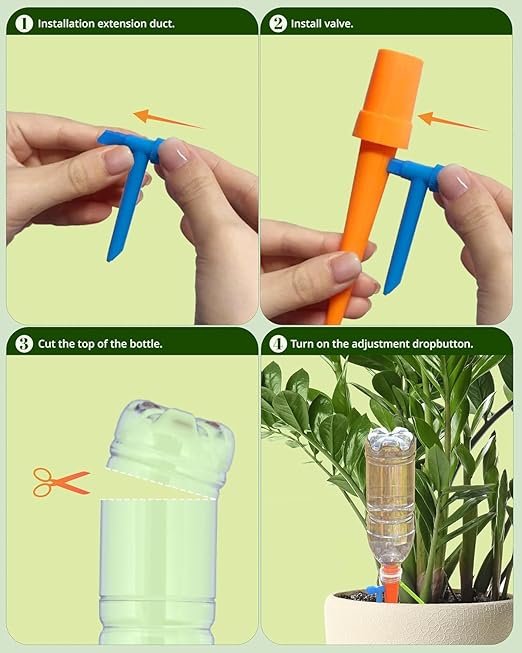 1 Installation extension duct.

2 Install valve.

3 Cut the top of the bottle.

4 Turn on the adjustment dropbutton.