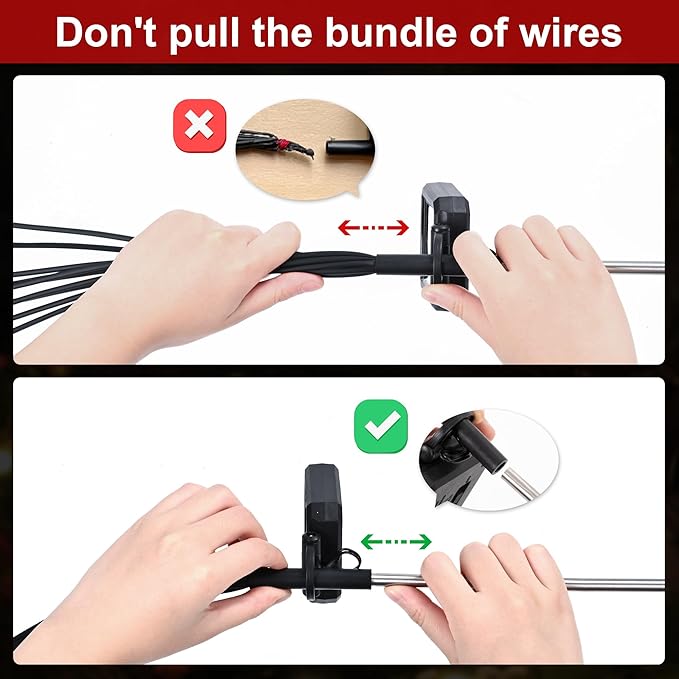 Don't pull the bundle of wires