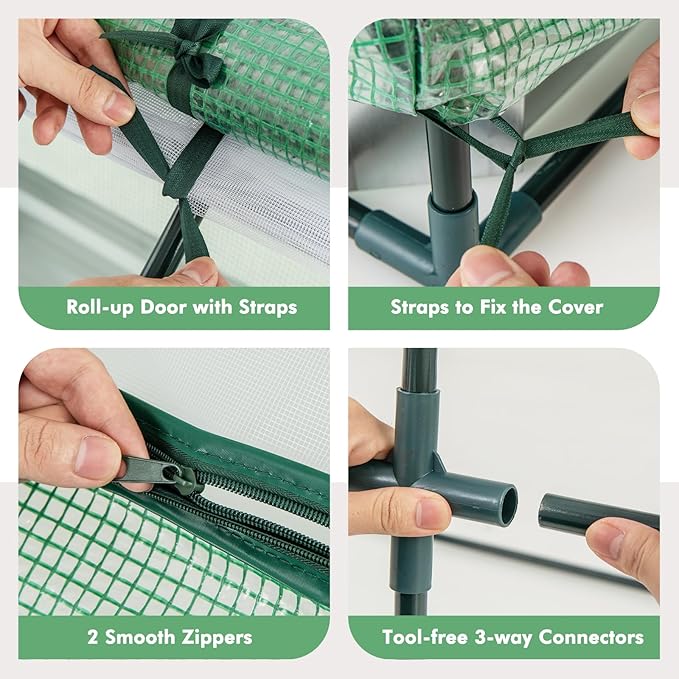 Roll-up Door with Straps

Straps to Fix the Cover

2 Smooth Zippers

Tool-free 3-way Connectors