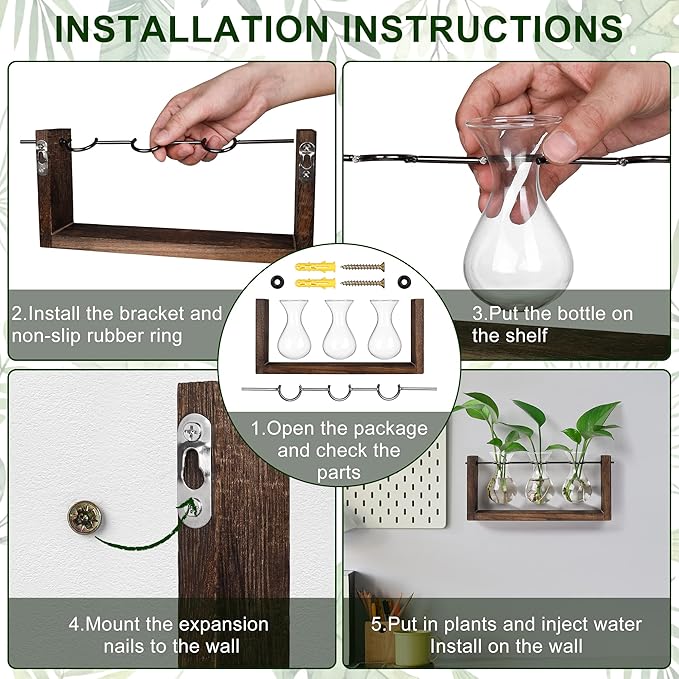 INSTALLATION INSTRUCTIONS

2.Install the bracket and non-slip rubber ring

3.Put the bottle on the shelf

1.Open the package and check the parts

4.Mount the expansion nails to the wall

5.Put in plants and inject water Install on the wall