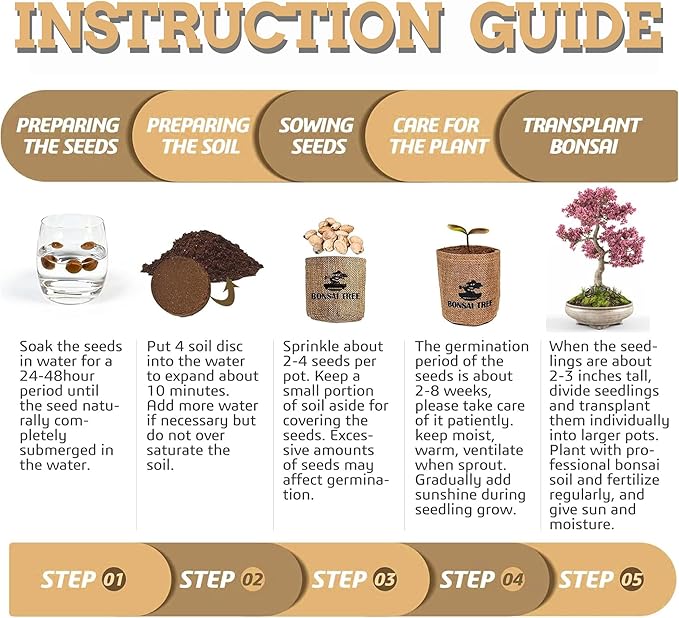 INSTRUCTION GUIDE

PREPARING THE SEEDS

PREPARING THE SOIL

SOWING SEEDS

CARE FOR THE PLANT

TRANSPLANT BONSAI

BONSAI TREE

BONSAI TREE

Soak the seeds in water for a 24-48hour period until the seed naturally completely submerged in the water.

Put 4 soil disc into the water to expand about 10 minutes. Add more water if necessary but do not over saturate the soil.

Sprinkle about 2-4 seeds per pot. Keep a small portion of soil aside for covering the seeds. Excessive amounts of seeds may affect germination.

The germination period of the seeds is about 2-8 weeks, please take care of it patiently. keep moist, warm, ventilate when sprout. Gradually add sunshine during seedling grow.

When the seedlings are about 2-3 inches tall, divide seedlings and transplant them individually into larger pots. Plant with professional bonsai soil and fertilize regularly, and give sun and moisture.

STEP 01

STEP 02

STEP 03

STEP 04

STEP 05